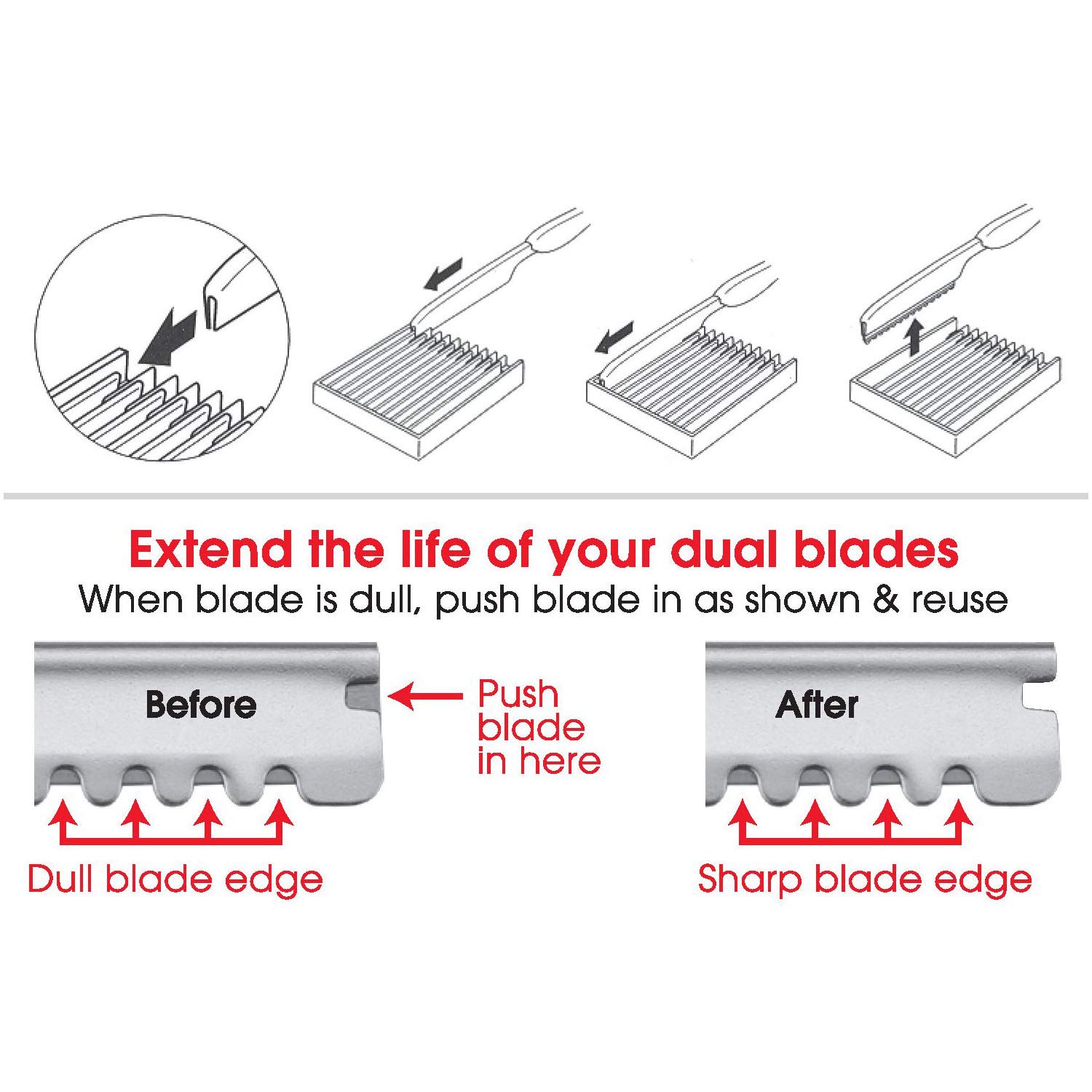 Extend the life of your dual blades
When blade is dull, push blade in as shown & reuse

Before

Push blade in here

Dull blade edge

After

Sharp blade edge